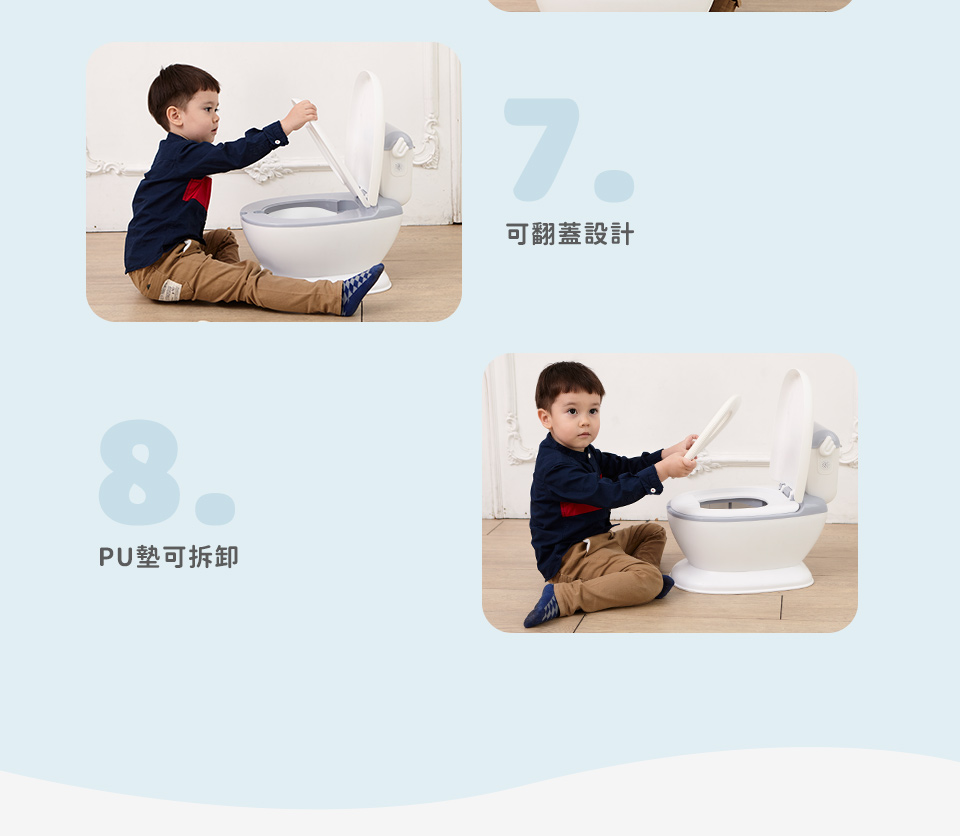 7.

可翻蓋設計

8.

PU墊可拆卸